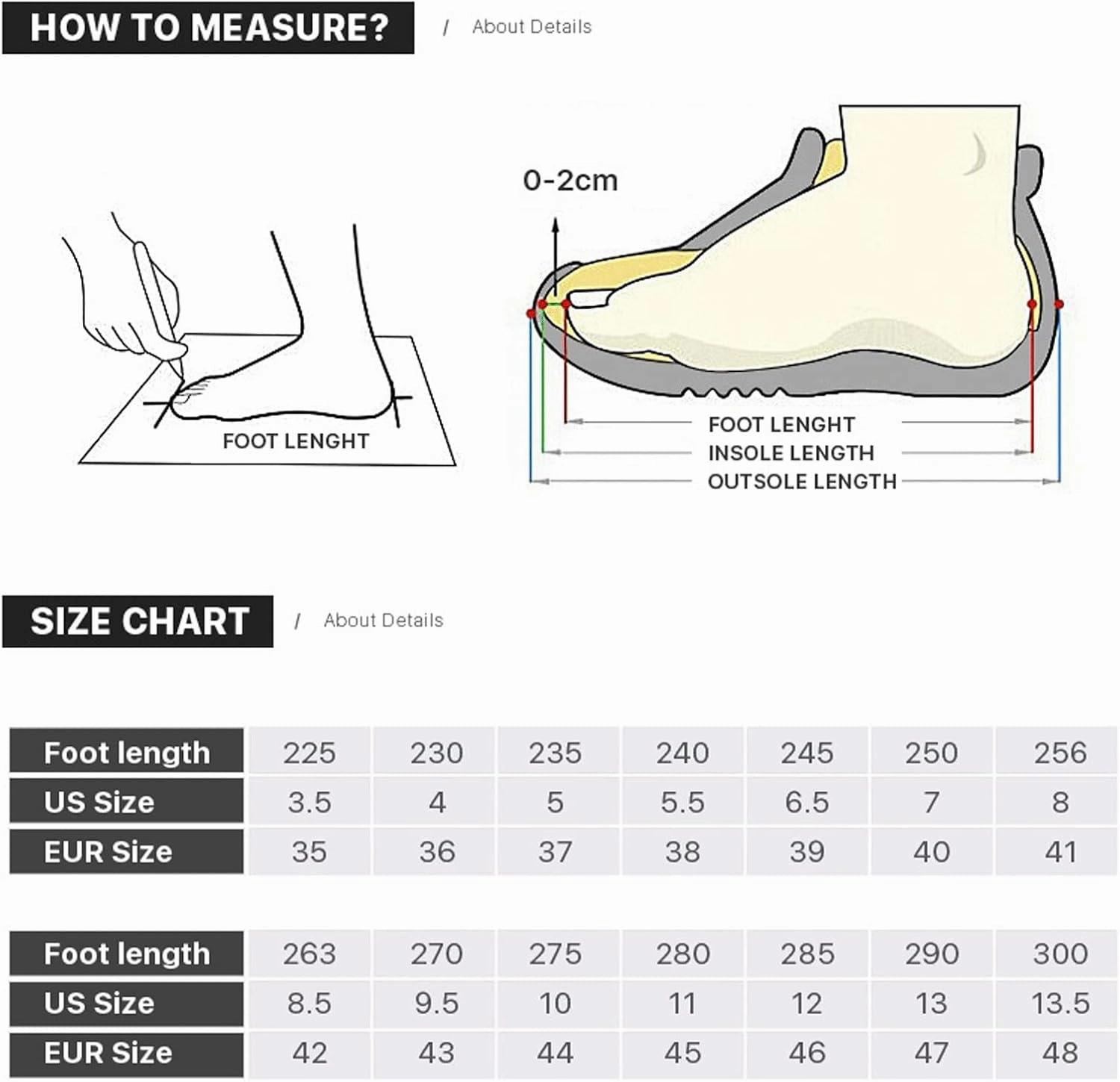 HOW TO MEASURE? / About Details

FOOT LENGHT

0-2cm

FOOT LENGHT
INSOLE LENGTH
OUTSOLE LENGTH

SIZE CHART / About Details

| Foot length | 225 | 230 | 235 | 240 | 245 | 250 | 256 |
|---|---|---|---|---|---|---|---|
| US Size | 3.5 | 4 | 5 | 5.5 | 6.5 | 7 | 8 |
| EUR Size | 35 | 36 | 37 | 38 | 39 | 40 | 41 |

| Foot length | 263 | 270 | 275 | 280 | 285 | 290 | 300 |
|---|---|---|---|---|---|---|---|
| US Size | 8.5 | 9.5 | 10 | 11 | 12 | 13 | 13.5 |
| EUR Size | 42 | 43 | 44 | 45 | 46 | 47 | 48 |